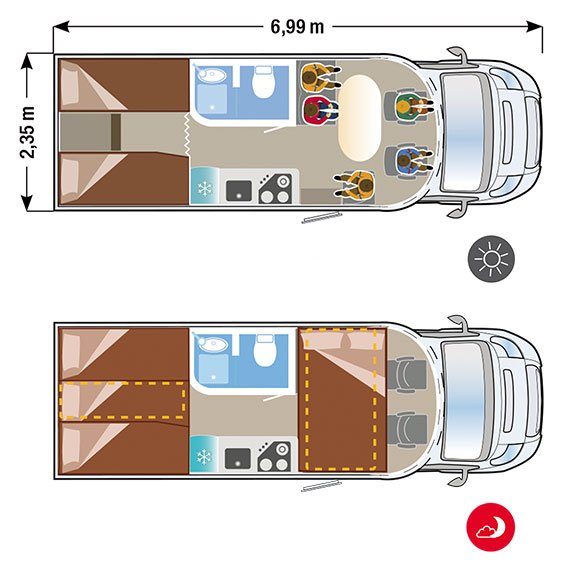 6,99 m

2,35 m